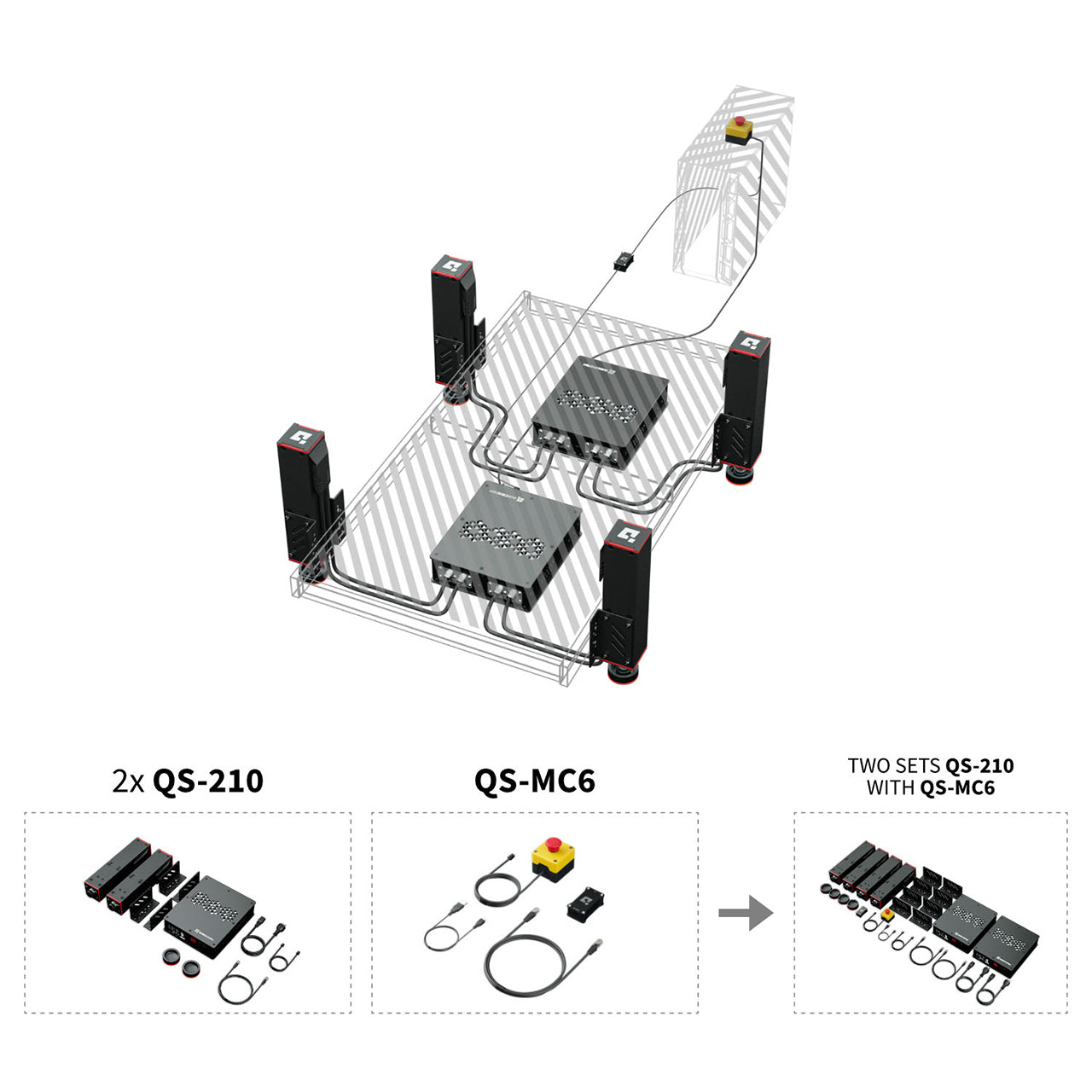 2x QS-210

QS-MC6

TWO SETS QS-210
WITH QS-MC6